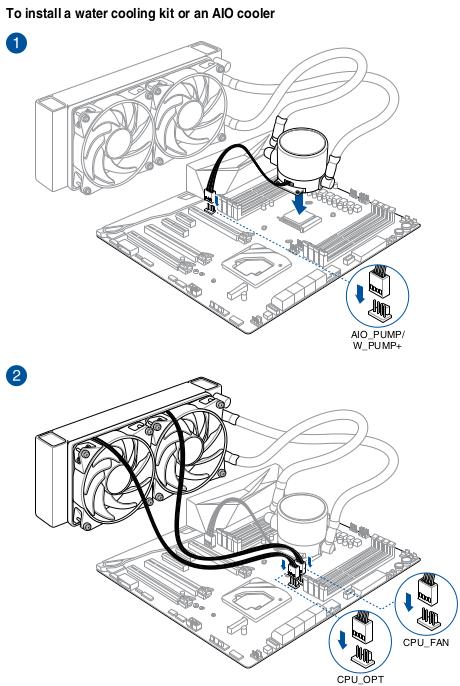 To install a water cooling kit or an AIO cooler

1

AIO_PUMP/
W_PUMP+

2

CPU_FAN

CPU_OPT